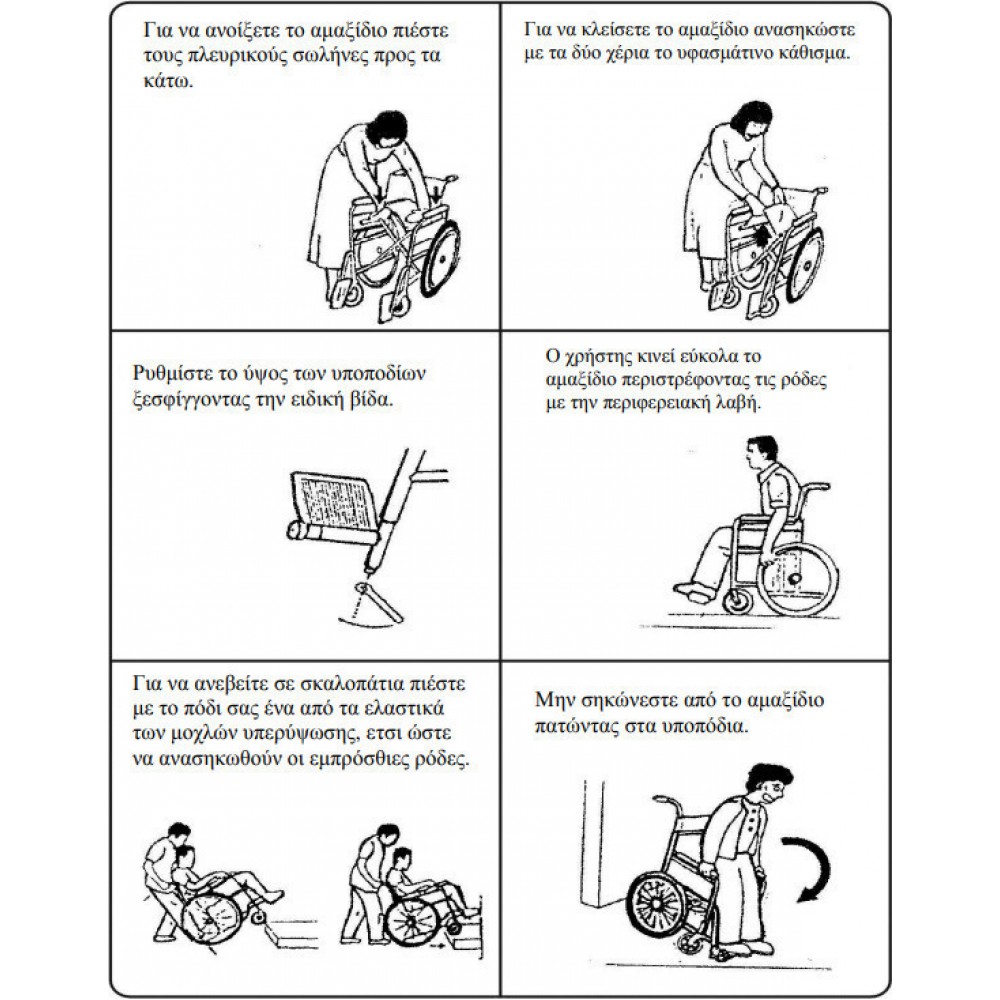 Για να ανοίξετε το αμαξίδιο πιέστε τους πλευρικούς σωλήνες προς τα κάτω.

Για να κλείσετε το αμαξίδιο ανασηκώστε με τα δύο χέρια το υφασμάτινο κάθισμα.

Ρυθμίστε το ύψος των υποποδίων ξεσφίγγοντας την ειδική βίδα.

Ο χρήστης κινεί εύκολα το αμαξίδιο περιστρέφοντας τις ρόδες με την περιφερειακή λαβή.

Για να ανεβείτε σε σκαλοπάτια πιέστε με το πόδι σας ένα από τα ελαστικά των μοχλών υπερύψωσης, ετσι ώστε να ανασηκωθούν οι εμπρόσθιες ρόδες.

Μην σηκώνεστε από το αμαξίδιο πατώντας στα υποπόδια.