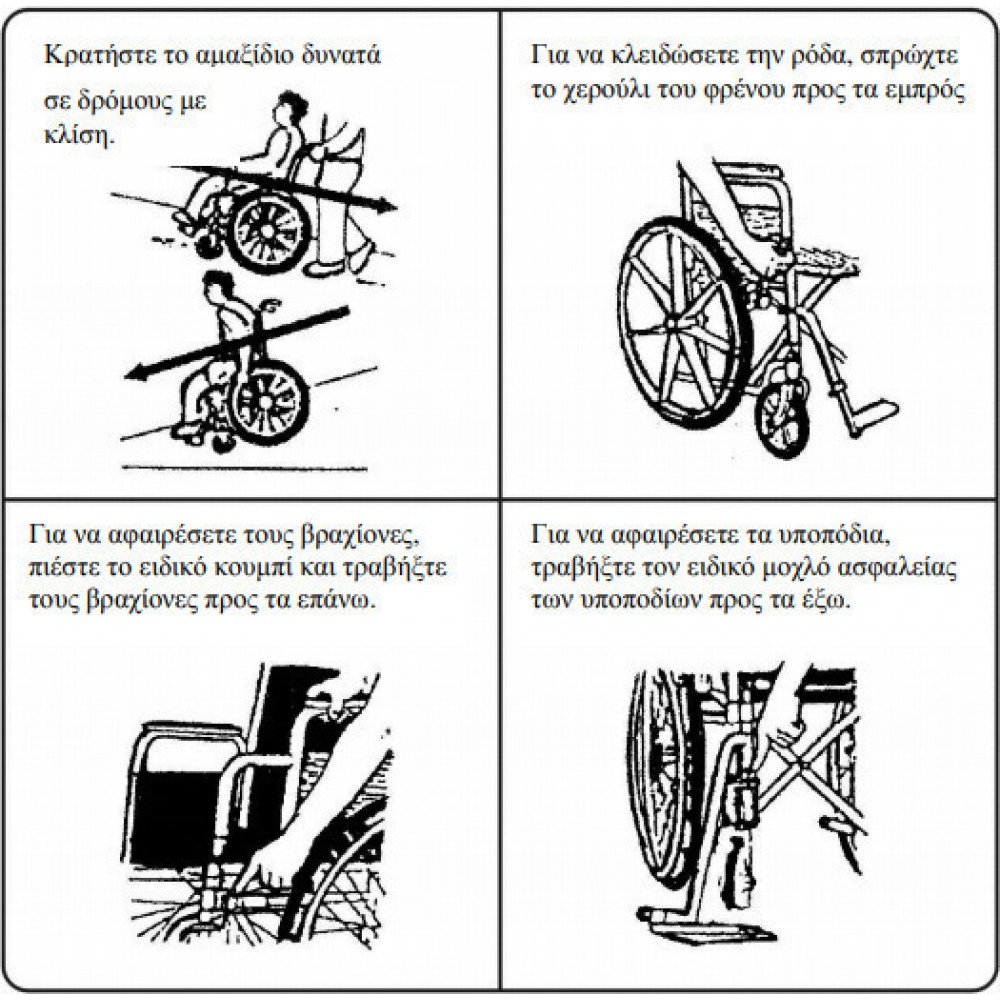 Κρατήστε το αμαξίδιο δυνατά

σε δρόμους με κλίση.

Για να κλειδώσετε την ρόδα, σπρώχτε το χερούλι του φρένου προς τα εμπρός

Για να αφαιρέσετε τους βραχίονες, πιέστε το ειδικό κουμπί και τραβήξτε τους βραχίονες προς τα επάνω.

Για να αφαιρέσετε τα υποπόδια, τραβήξτε τον ειδικό μοχλό ασφαλείας των υποποδίων προς τα έξω.